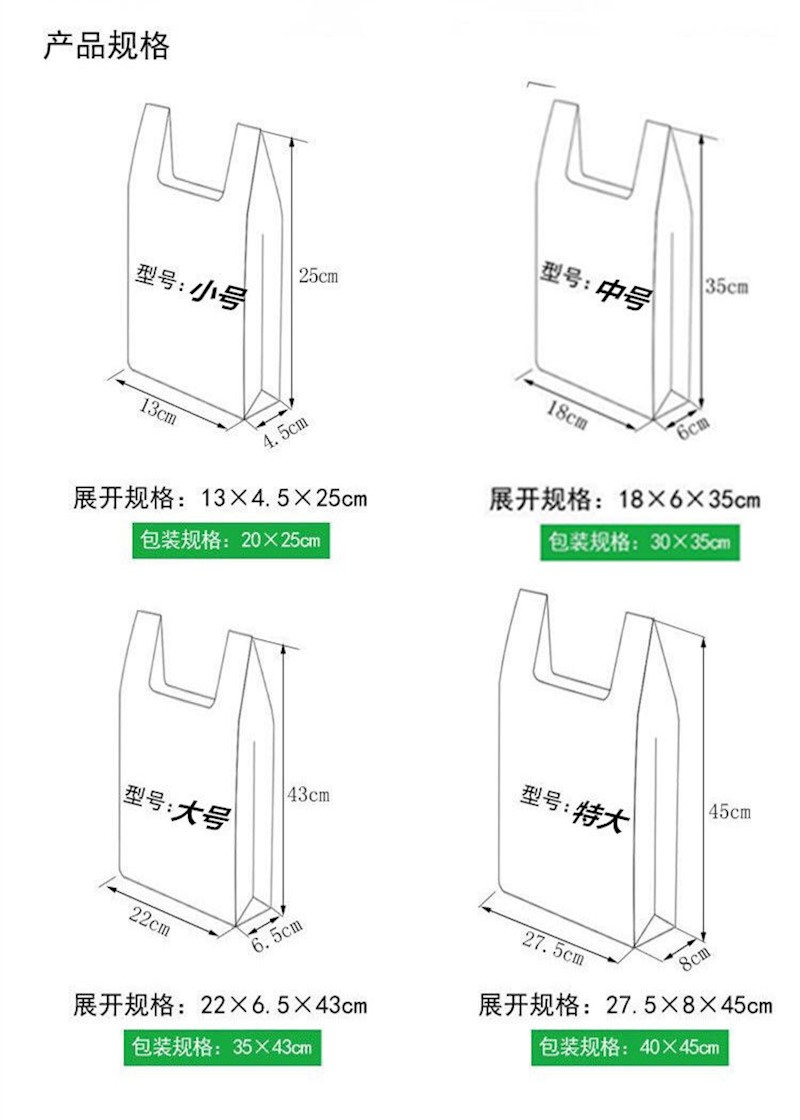 产品规格

型号:小号

25cm

13cm

4.5cm

展开规格：13×4.5×25cm

包装规格：20×25cm

型号:中号

35cm

18cm

6cm

展开规格：18×6×35cm

包装规格：30×35cm

型号:大号

43cm

22cm

6.5cm

展开规格：22×6.5×43cm

包装规格：35×43cm

型号:特大

45cm

27.5cm

8cm

展开规格：27.5×8×45cm

包装规格：40×45cm